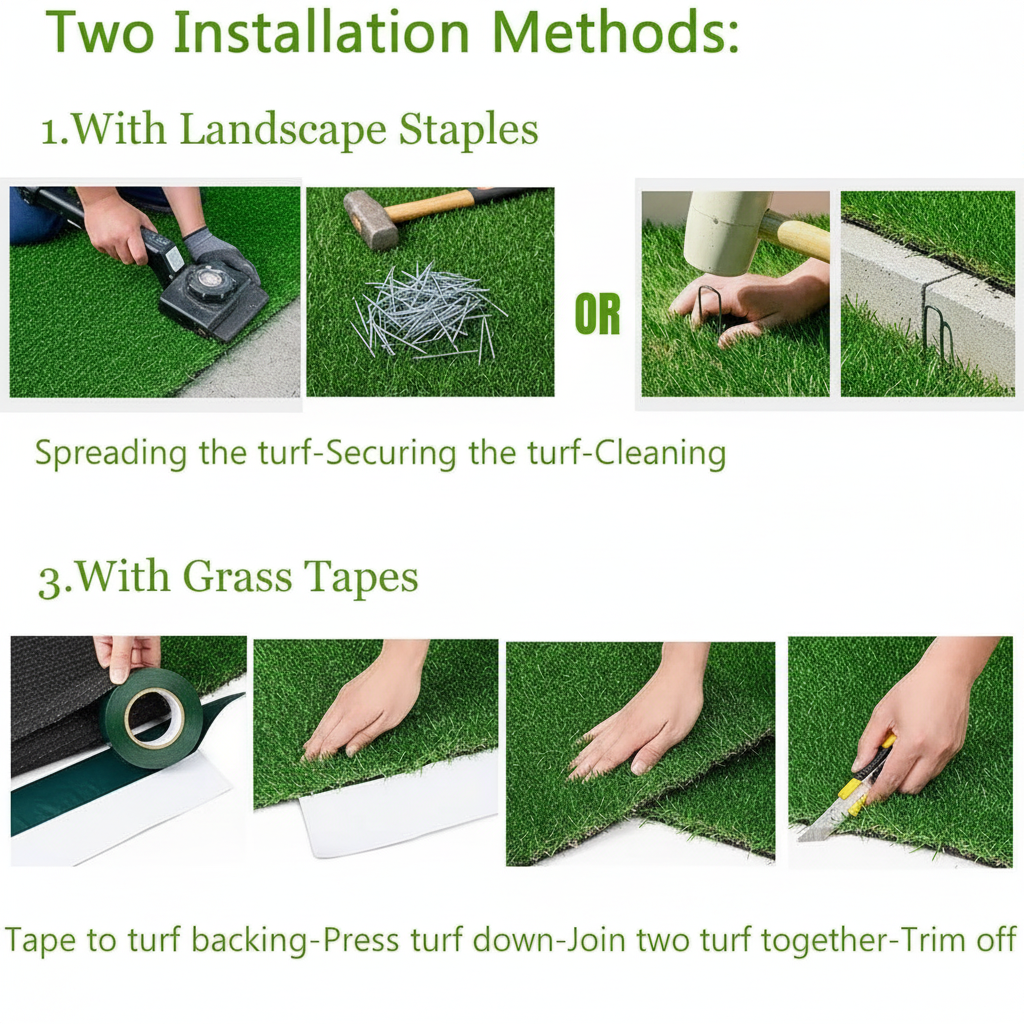 Two Installation Methods:

1.With Landscape Staples

OR

Spreading the turf-Securing the turf-Cleaning

3.With Grass Tapes

Tape to turf backing-Press turf down-Join two turf together-Trim off